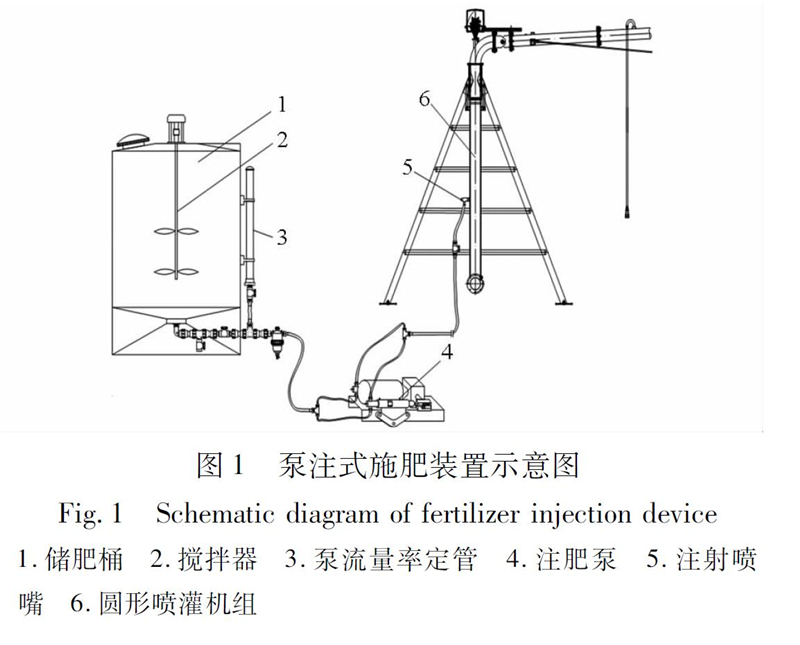 1
2
3
6
5
4

图 1　泵注式施肥装置示意图

Fig. 1　Schematic diagram of fertilizer injection device

1. 储肥桶　2. 搅拌器　3. 泵流量率定管　4. 注肥泵　5. 注射喷嘴　6. 圆形喷灌机组